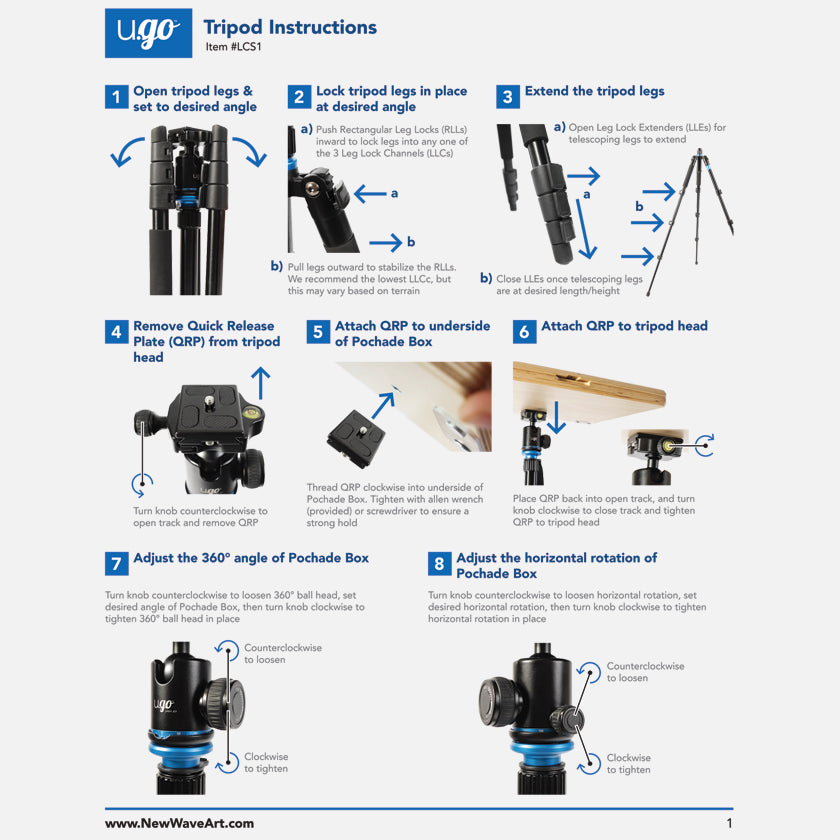 u.go

Tripod Instructions
Item #LCS1

1 Open tripod legs & set to desired angle

2 Lock tripod legs in place at desired angle

a) Push Rectangular Leg Locks (RLLs) inward to lock legs into any one of the 3 Leg Lock Channels (LLCs)

a

b

b) Pull legs outward to stabilize the RLLs. We recommend the lowest LLCc, but this may vary based on terrain

3 Extend the tripod legs

a) Open Leg Lock Extenders (LLEs) for telescoping legs to extend

a

b

b) Close LLEs once telescoping legs are at desired length/height

4 Remove Quick Release Plate (QRP) from tripod head

u.go

Turn knob counterclockwise to open track and remove QRP

5 Attach QRP to underside of Pochade Box

Thread QRP clockwise into underside of Pochade Box. Tighten with allen wrench (provided) or screwdriver to ensure a strong hold

6 Attach QRP to tripod head

Place QRP back into open track, and turn knob clockwise to close track and tighten QRP to tripod head

7 Adjust the 360° angle of Pochade Box

Turn knob counterclockwise to loosen 360° ball head, set desired angle of Pochade Box, then turn knob clockwise to tighten 360° ball head in place

Counterclockwise to loosen

u.go

Clockwise to tighten

8 Adjust the horizontal rotation of Pochade Box

Turn knob counterclockwise to loosen horizontal rotation, set desired horizontal rotation, then turn knob clockwise to tighten horizontal rotation in place

Counterclockwise to loosen

Clockwise to tighten

www.NewWaveArt.com

1